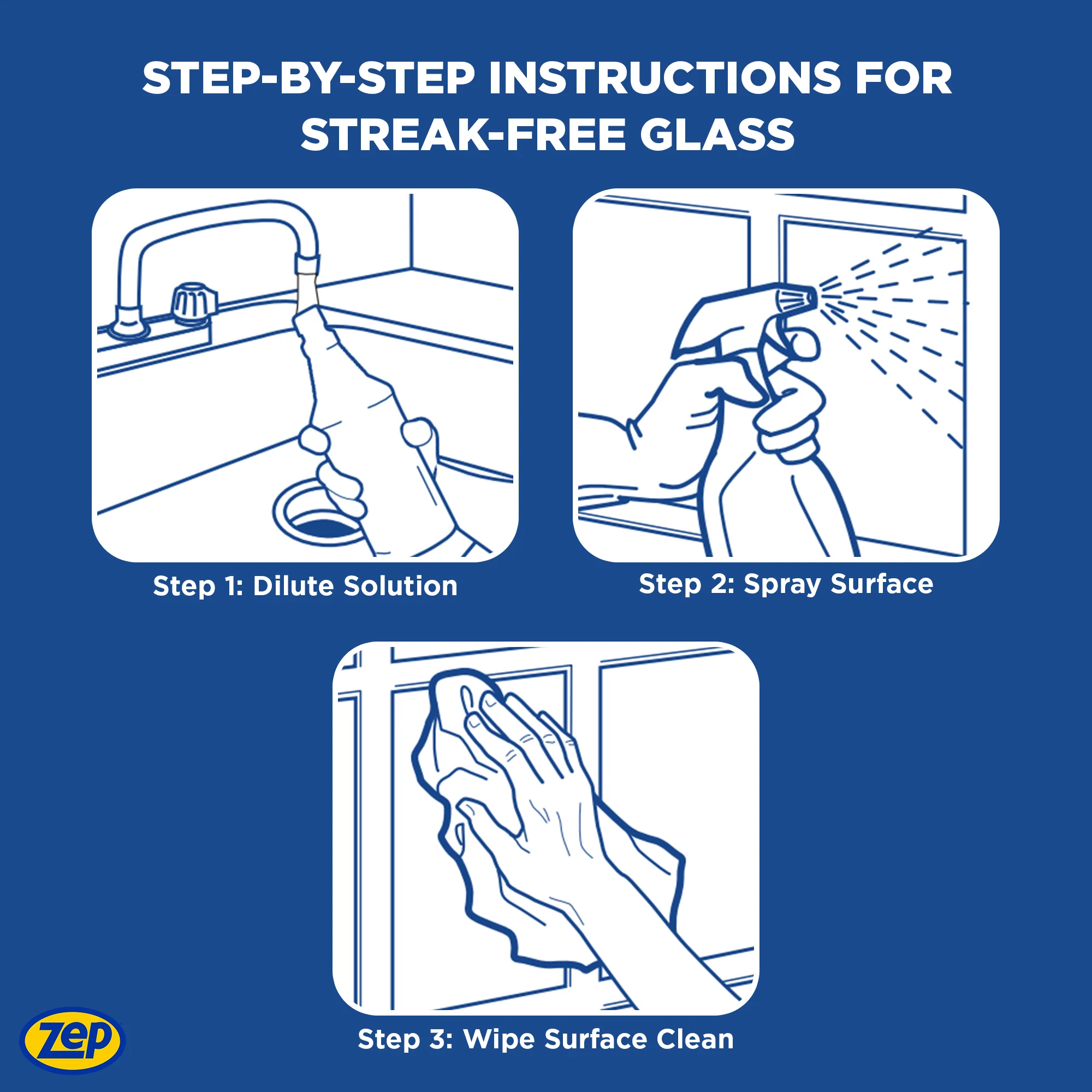 STEP-BY-STEP INSTRUCTIONS FOR STREAK-FREE GLASS

Step 1: Dilute Solution

Step 2: Spray Surface

Step 3: Wipe Surface Clean

zep