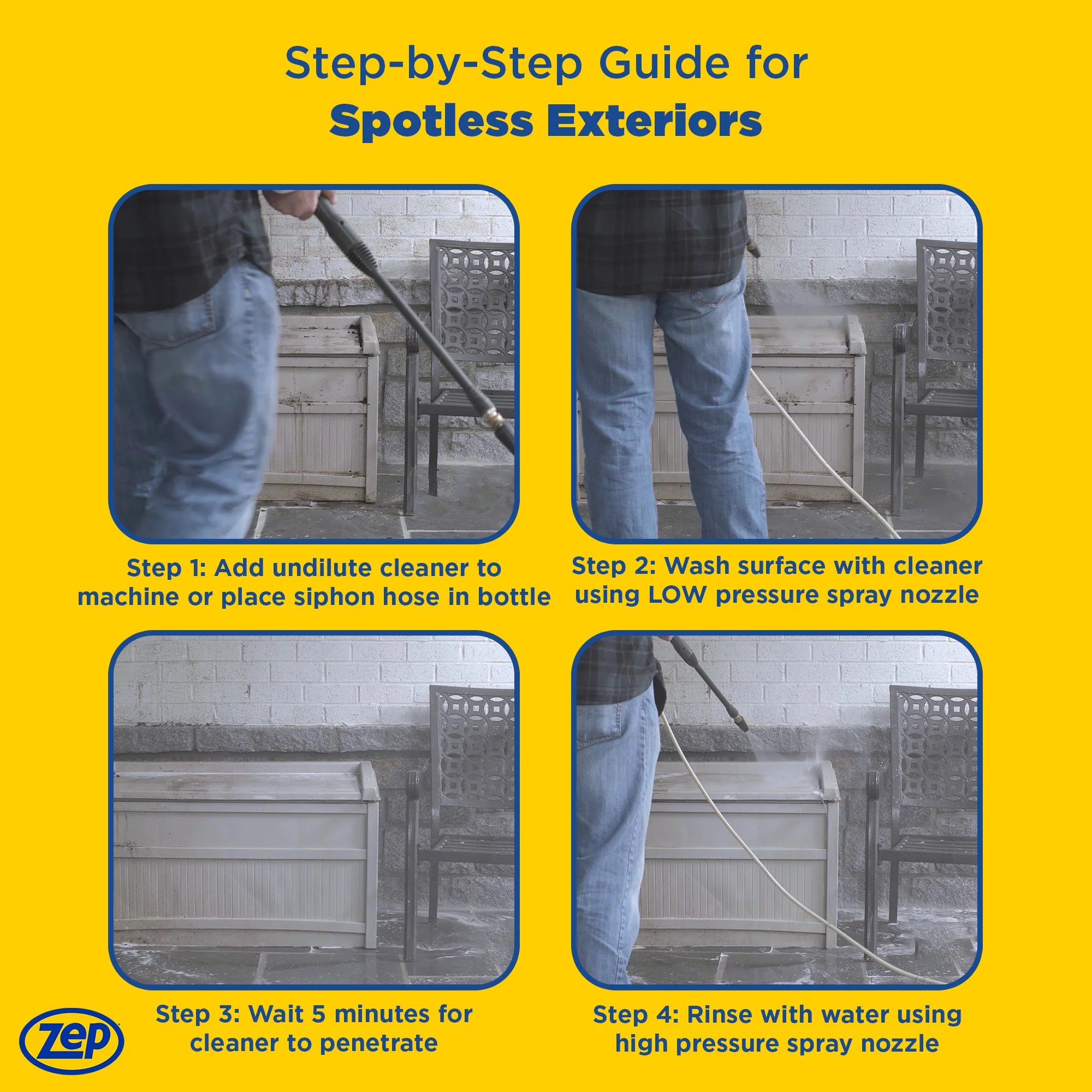 Step-by-Step Guide for
Spotless Exteriors

Step 1: Add undilute cleaner to machine or place siphon hose in bottle

Step 2: Wash surface with cleaner using LOW pressure spray nozzle

Step 3: Wait 5 minutes for cleaner to penetrate

Step 4: Rinse with water using high pressure spray nozzle

Zep